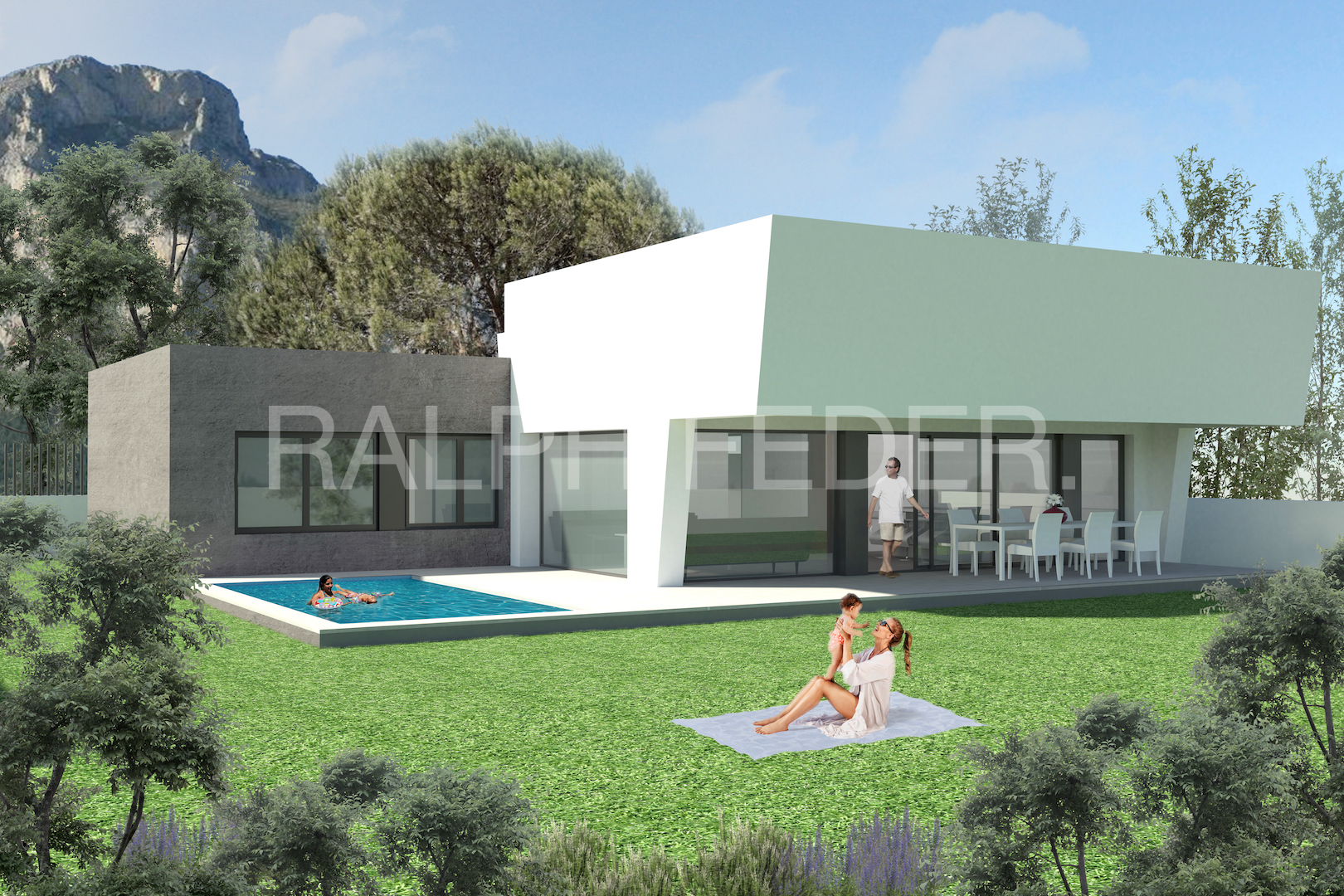 RALPH FEDER.